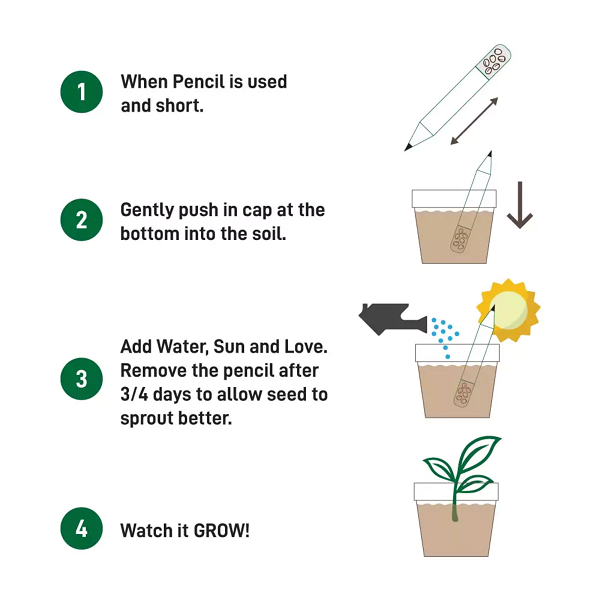 1 When Pencil is used and short.

2 Gently push in cap at the bottom into the soil.

3 Add Water, Sun and Love. Remove the pencil after 3/4 days to allow seed to sprout better.

4 Watch it GROW!